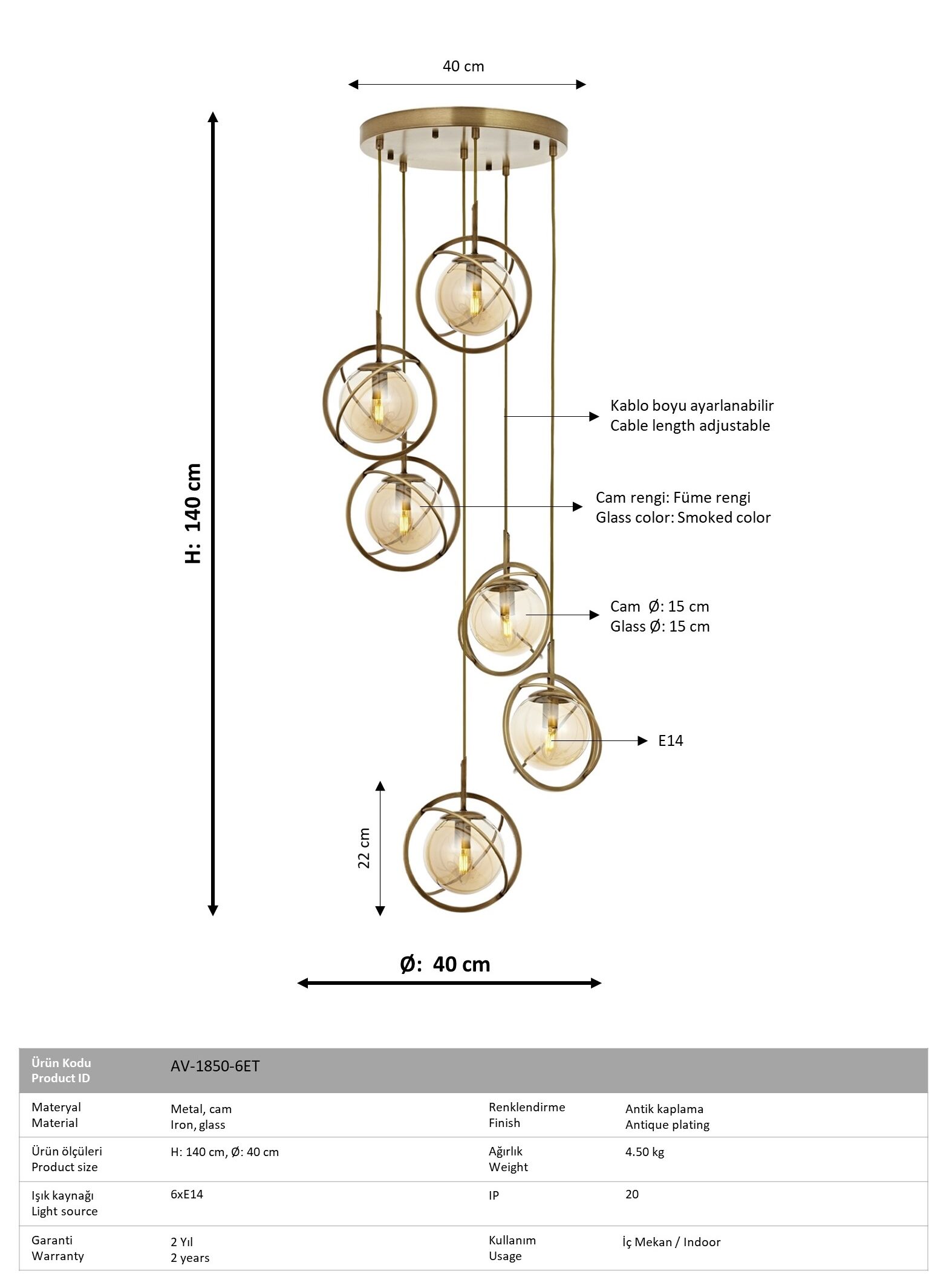 40 cm

H: 140 cm

Kablo boyu ayarlanabilir
Cable length adjustable

Cam rengi: Füme rengi
Glass color: Smoked color

Cam Ø: 15 cm
Glass Ø: 15 cm

E14

22 cm

Ø: 40 cm

| Ürün Kodu Product ID | AV-1850-6ET | | |
|---|---|---|---|
| Materyal Material | Metal, cam Iron, glass | Renklendirme Finish | Antik kaplama Antique plating |
| Ürün ölçüleri Product size | H: 140 cm, Ø: 40 cm | Ağırlık Weight | 4.50 kg |
| Işık kaynağı Light source | 6xE14 | IP | 20 |
| Garanti Warranty | 2 Yıl 2 years | Kullanım Usage | İç Mekan / Indoor |